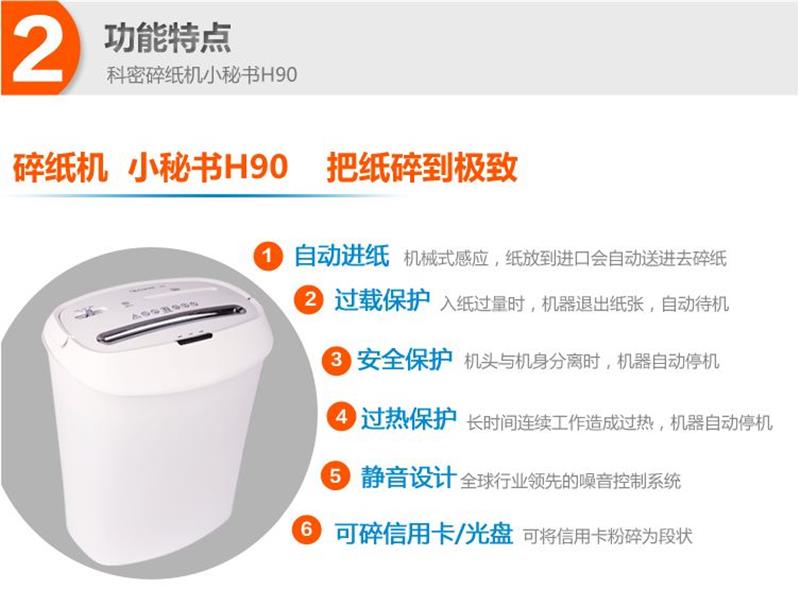 2 功能特点
科密碎纸机小秘书H90

碎纸机 小秘书H90 把纸碎到极致

1 自动进纸 机械式感应，纸放到进口会自动送进去碎纸

2 过载保护 入纸过量时，机器退出纸张，自动待机

3 安全保护 机头与机身分离时，机器自动停机

4 过热保护 长时间连续工作造成过热，机器自动停机

5 静音设计 全球行业领先的噪音控制系统

6 可碎信用卡/光盘 可将信用卡粉碎为段状