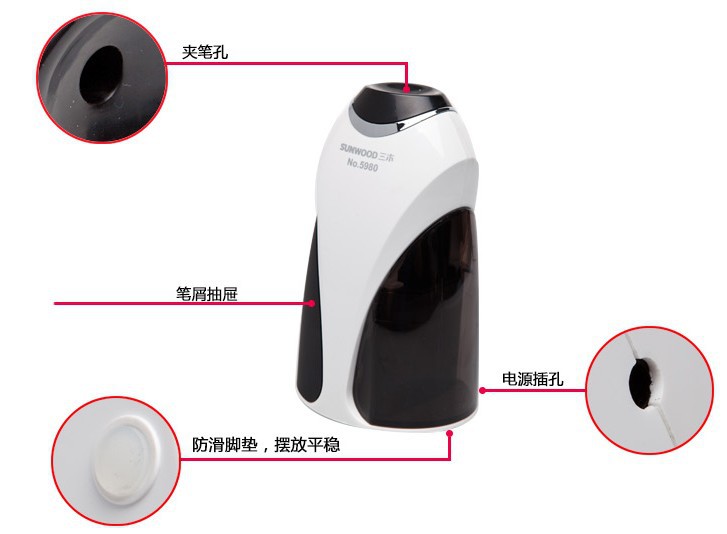 夹笔孔

SUNWOOD 三木
No.5980

笔屑抽屉

电源插孔

防滑脚垫，摆放平稳